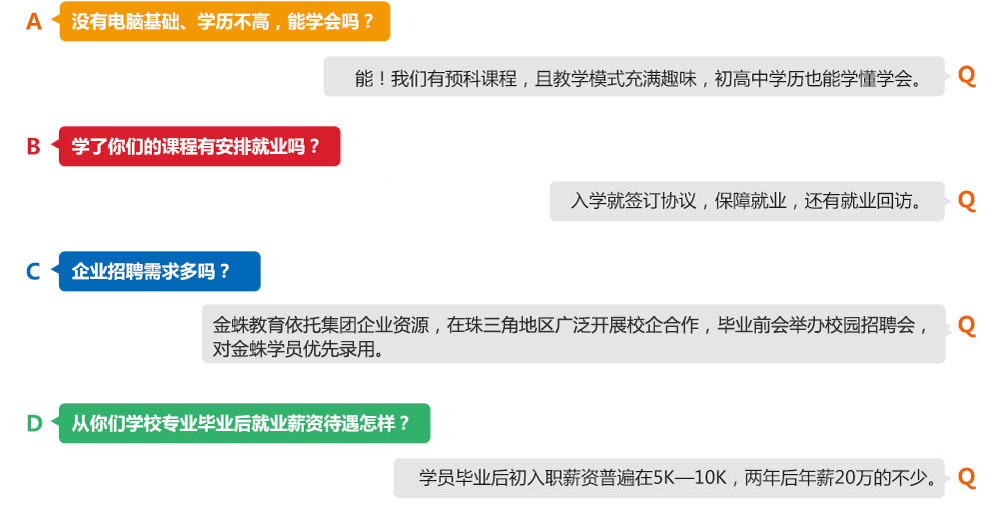 A 没有电脑基础、学历不高，能学会吗？

能！我们有预科课程，且教学模式充满趣味，初高中学历也能学懂学会。 Q

B 学了你们的课程有安排就业吗？

入学就签订协议，保障就业，还有就业回访。 Q

C 企业招聘需求多吗？

金蛛教育依托集团企业资源，在珠三角地区广泛开展校企合作，毕业前会举办校园招聘会，对金蛛学员优先录用。 Q

D 从你们学校专业毕业后就业薪资待遇怎样？

学员毕业后初入职薪资普遍在5K—10K，两年后年薪20万的不少。 Q